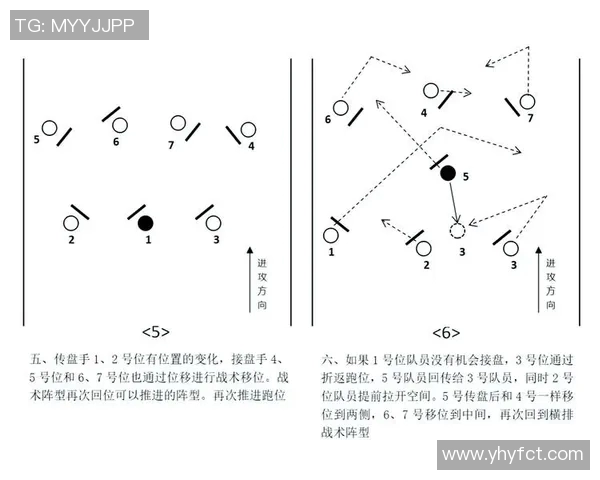 TG: MYYJJPP

5
6
7
4
2
1
3
进攻方向
<5>

五、传盘手 1、2 号位有位置的变化，接盘手 4、5 号位和 6、7 号位也通过位移进行战术移位。战术阵型再次回位可以推进的阵型。再次推进跑位

6
4
7
5
1
2
3
3
进攻方向
<6>

六、如果 1 号位队员没有机会接盘，3 号位通过折返跑位，5 号队员回传给 3 号队员，同时 2 号位队员提前拉开空间。5 号传盘后和 4 号一样移位到两侧，6、7 号移位到中间，再次回到横排战术阵型

www.yhyfct.com